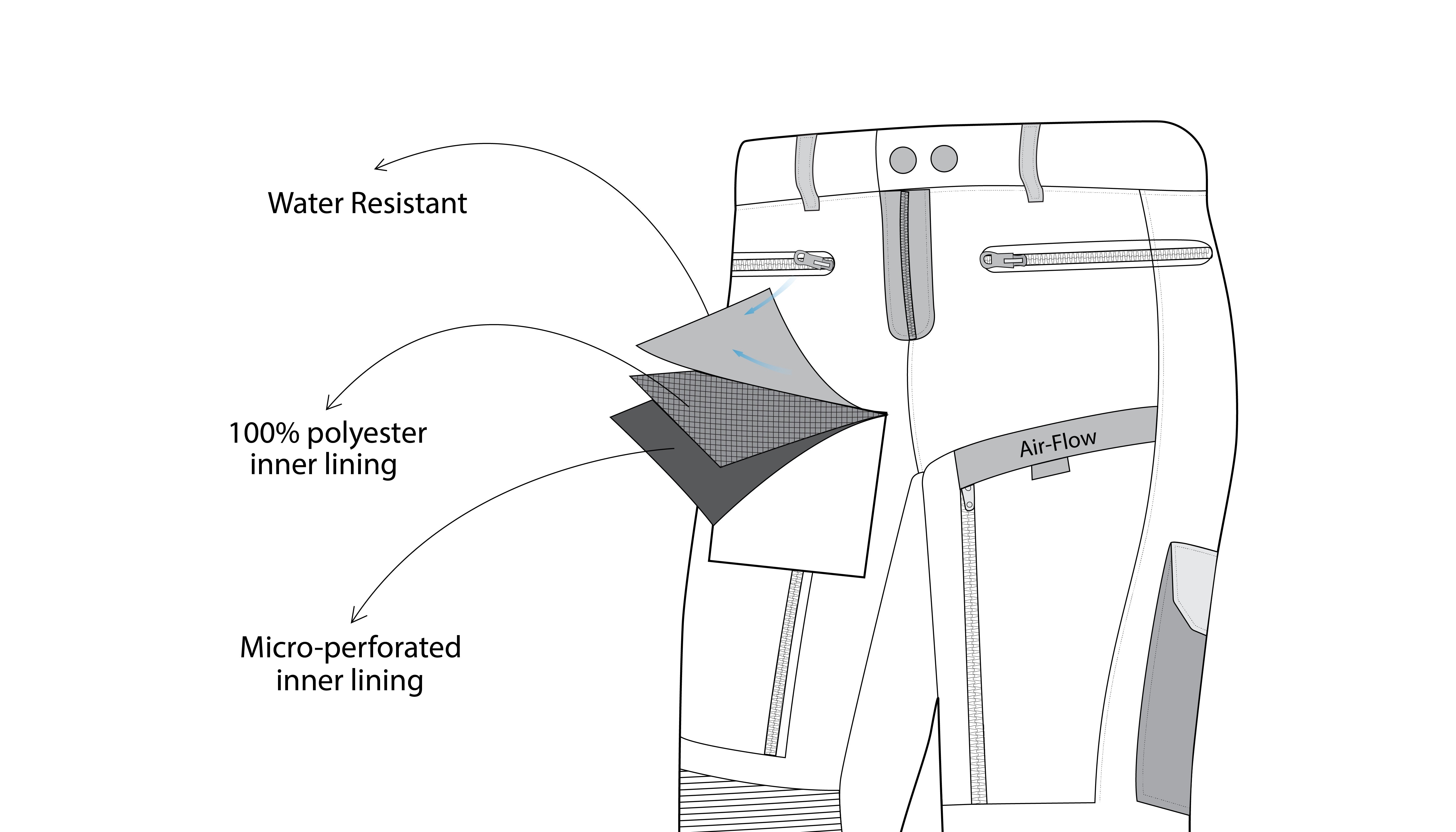 Water Resistant

100% polyester inner lining

Micro-perforated inner lining

Air-Flow