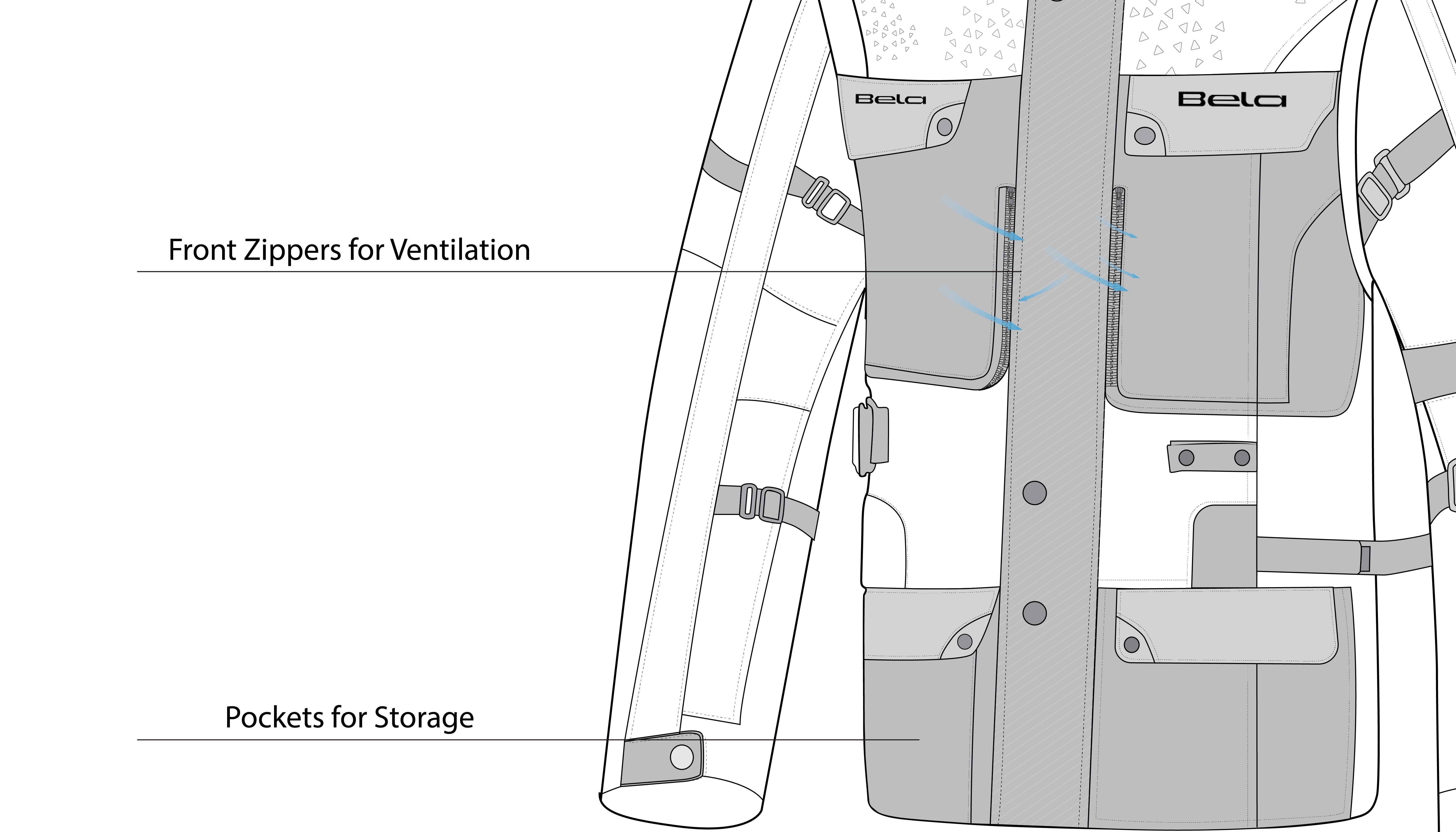 Bela

Bela

Front Zippers for Ventilation

Pockets for Storage